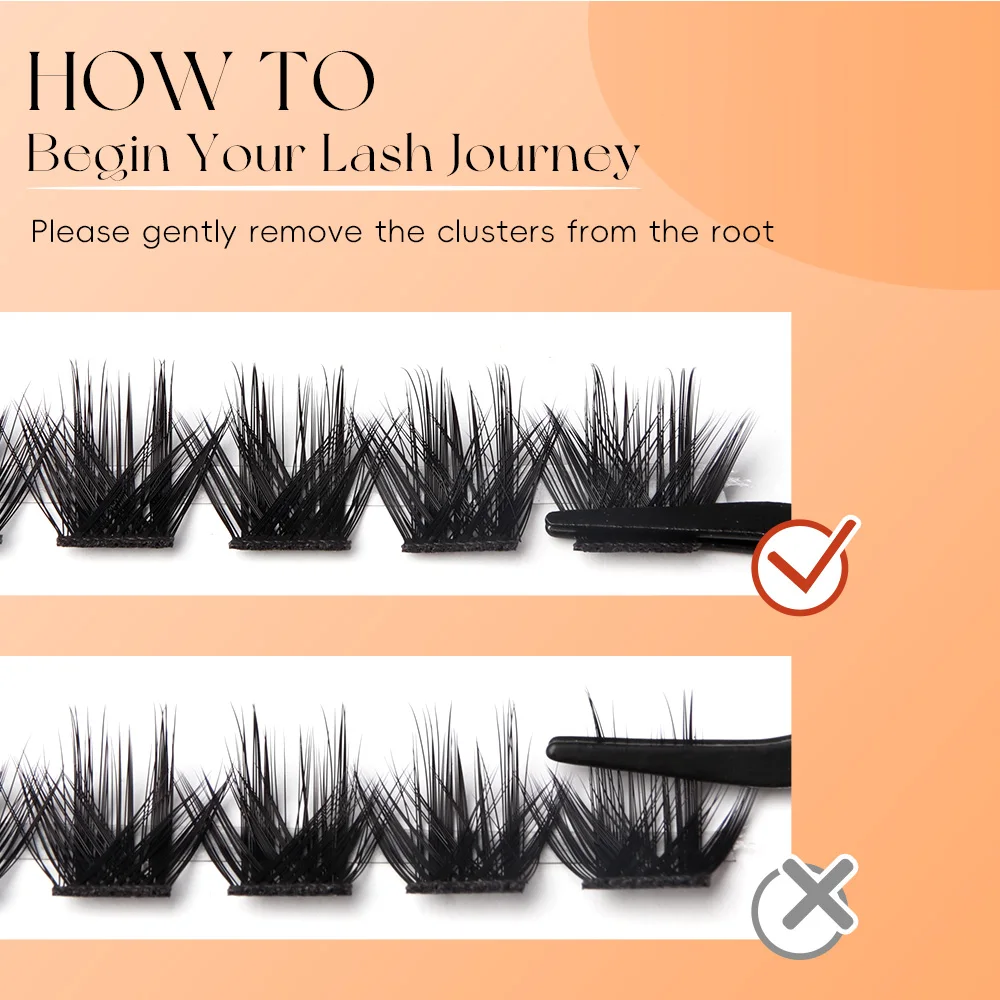 HOW TO
Begin Your Lash Journey

Please gently remove the clusters from the root